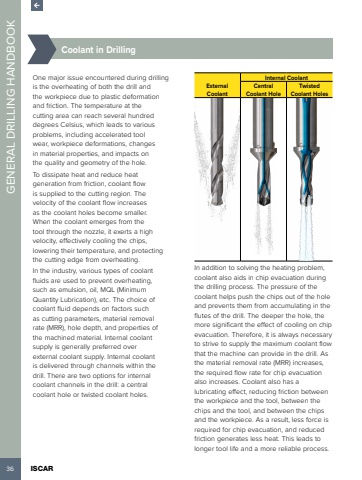 GENERAL DRILLING HANDBOOK

Coolant in Drilling

One major issue encountered during drilling is the overheating of both the drill and the workpiece due to plastic deformation and friction. The temperature at the cutting area can reach several hundred degrees Celsius, which leads to various problems, including accelerated tool wear, workpiece deformations, changes in material properties, and impacts on the quality and geometry of the hole.

To dissipate heat and reduce heat generation from friction, coolant flow is supplied to the cutting region. The velocity of the coolant flow increases as the coolant holes become smaller. When the coolant emerges from the tool through the nozzle, it exerts a high velocity, effectively cooling the chips, lowering their temperature, and protecting the cutting edge from overheating.

In the industry, various types of coolant fluids are used to prevent overheating, such as emulsion, oil, MQL (Minimum Quantity Lubrication), etc. The choice of coolant fluid depends on factors such as cutting parameters, material removal rate (MRR), hole depth, and properties of the machined material. Internal coolant supply is generally preferred over external coolant supply. Internal coolant is delivered through channels within the drill. There are two options for internal coolant channels in the drill: a central coolant hole or twisted coolant holes.

| External Coolant | Internal Coolant | |
|---|---|---|
| | Central Coolant Hole | Twisted Coolant Holes |

In addition to solving the heating problem, coolant also aids in chip evacuation during the drilling process. The pressure of the coolant helps push the chips out of the hole and prevents them from accumulating in the flutes of the drill. The deeper the hole, the more significant the effect of cooling on chip evacuation. Therefore, it is always necessary to strive to supply the maximum coolant flow that the machine can provide in the drill. As the material removal rate (MRR) increases, the required flow rate for chip evacuation also increases. Coolant also has a lubricating effect, reducing friction between the workpiece and the tool, between the chips and the tool, and between the chips and the workpiece. As a result, less force is required for chip evacuation, and reduced friction generates less heat. This leads to longer tool life and a more reliable process.

36 ISCAR